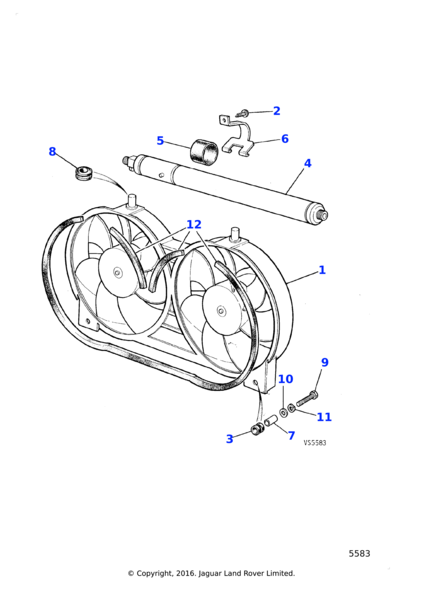 2
5
6
8
4
12
1
9
10
11
3
7
VS5583

5583

© Copyright, 2016. Jaguar Land Rover Limited.