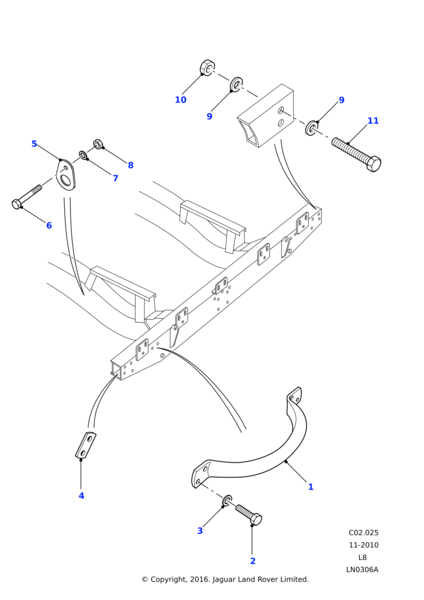 10
9
9
11
5
8
7
6
4
1
3
2

C02.025
11-2010
L8
LN0306A

© Copyright, 2016. Jaguar Land Rover Limited.