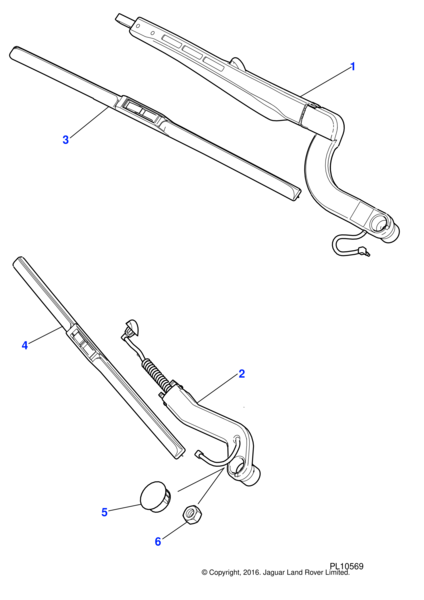 1
3
4
2
5
6
PL10569
© Copyright, 2016. Jaguar Land Rover Limited.