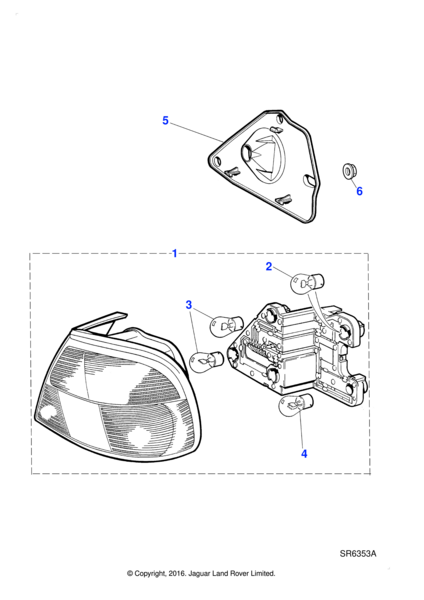 5

6

1

2

3

4

SR6353A

© Copyright, 2016. Jaguar Land Rover Limited.