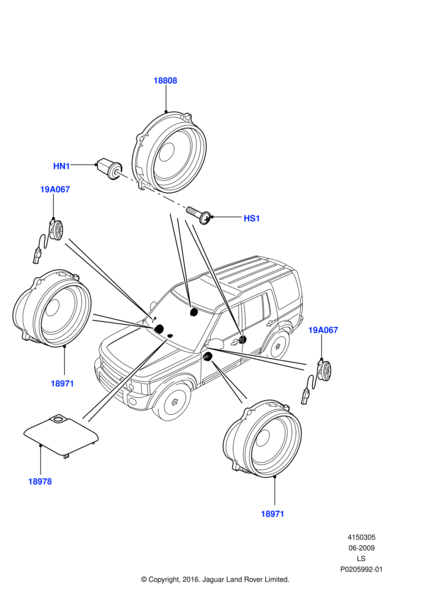 18808

HN1

19A067

HS1

19A067

18971

18978

18971

4150305
06-2009
LS
P0205992-01

© Copyright, 2016. Jaguar Land Rover Limited.