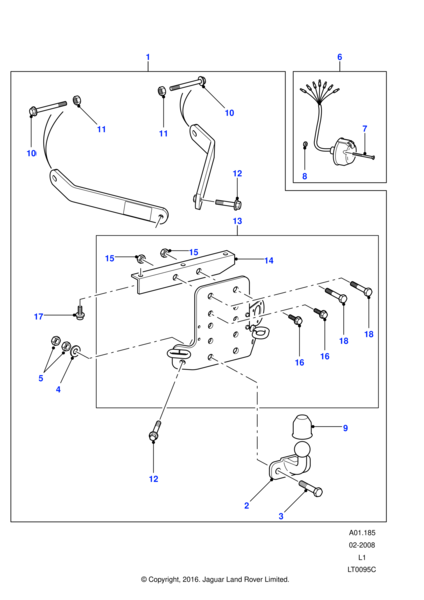 1
6
10
11
11
10
7
8
12
13
15
15
14
17
18
18
16
16
5
4
9
12
2
3
A01.185
02-2008
L1
LT0095C
© Copyright, 2016. Jaguar Land Rover Limited.