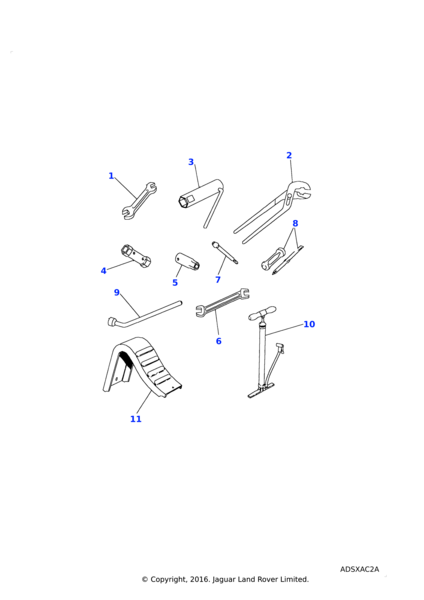 1
3
2
8
4
5
7
9
6
10
11

ADSXAC2A
© Copyright, 2016. Jaguar Land Rover Limited.