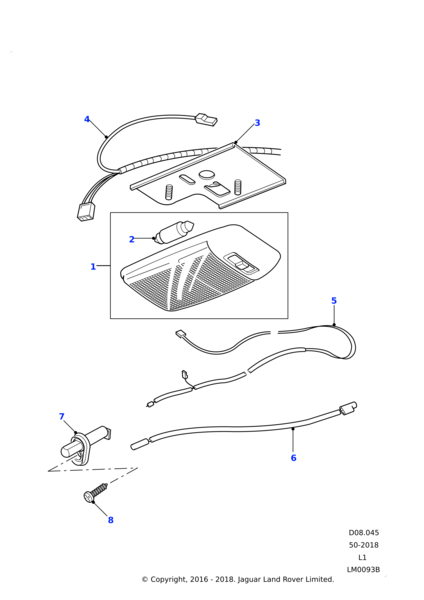 4
3
2
1
5
7
6
8
D08.045
50-2018
L1
LM0093B
© Copyright, 2016 - 2018. Jaguar Land Rover Limited.