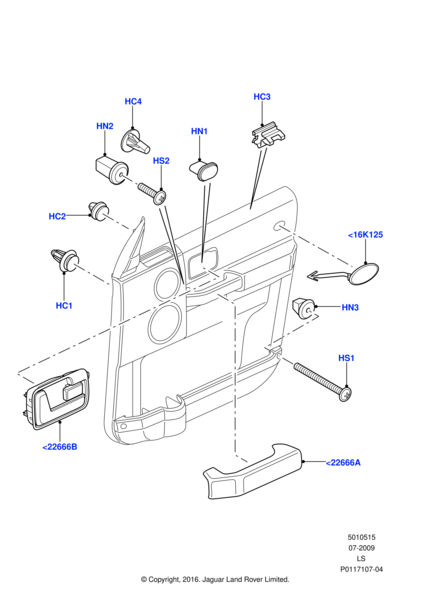 HC4
HC3
HN2
HN1
HS2
HC2
<16K125
HC1
HN3
HS1
<22666B
<22666A

5010515
07-2009
LS
P0117107-04

© Copyright, 2016. Jaguar Land Rover Limited.