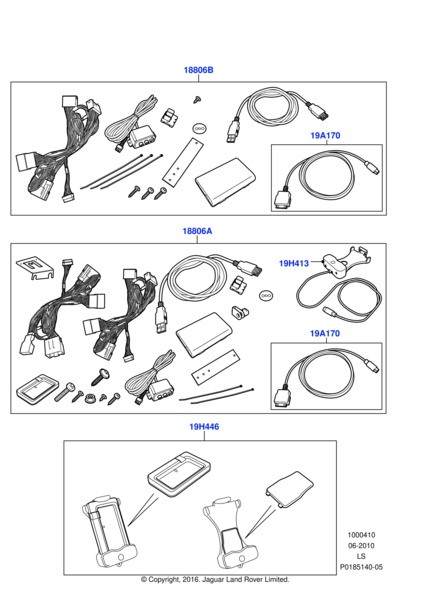 18806B

19A170

18806A

19H413

19A170

19H446

1000410
06-2010
LS
P0185140-05

© Copyright, 2016. Jaguar Land Rover Limited.