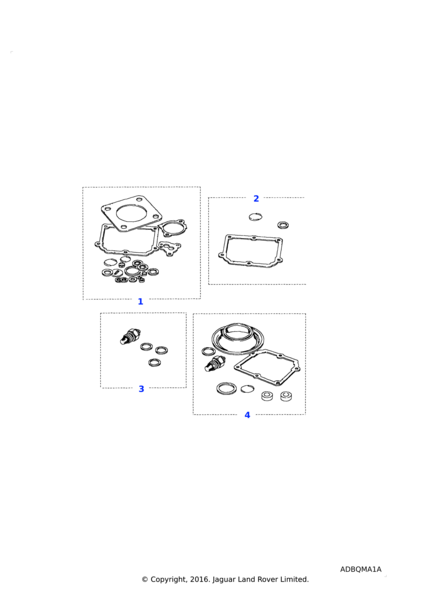 2

1

3

4

ADBQMA1A

© Copyright, 2016. Jaguar Land Rover Limited.