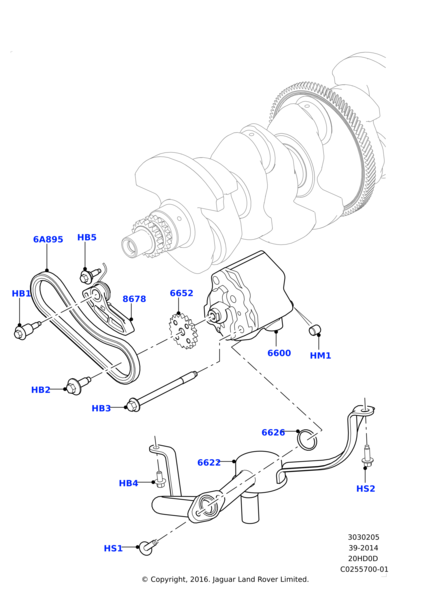 6A895
HB5
HB1
8678
6652
6600
HM1
HB2
HB3
6626
6622
HB4
HS2
HS1
3030205
39-2014
20HD0D
C0255700-01
© Copyright, 2016. Jaguar Land Rover Limited.