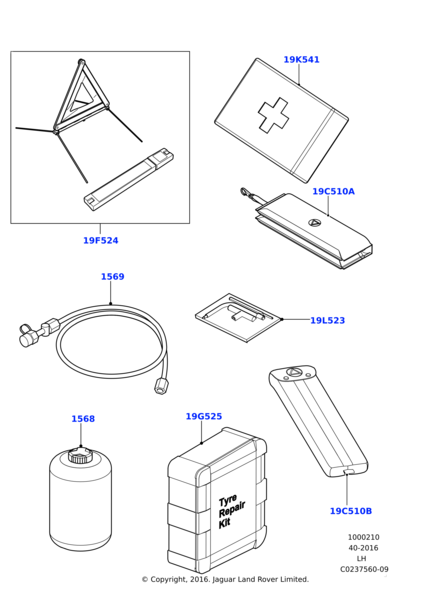 19K541

19C510A

19F524

1569

19L523

1568

19G525

Tyre Repair Kit

19C510B

1000210
40-2016
LH
C0237560-09

© Copyright, 2016. Jaguar Land Rover Limited.