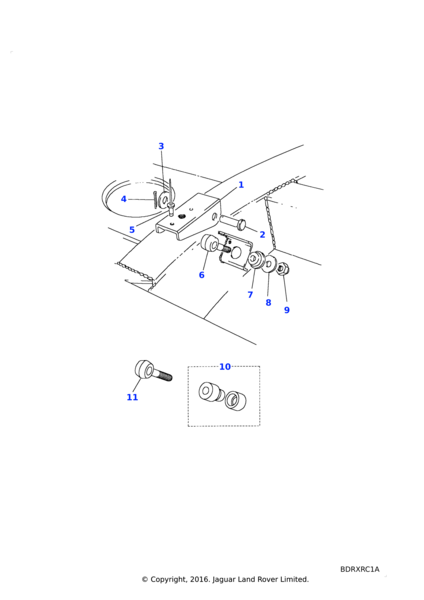 3
1
4
5
2
6
7
8
9
10
11

BDRXRC1A
© Copyright, 2016. Jaguar Land Rover Limited.