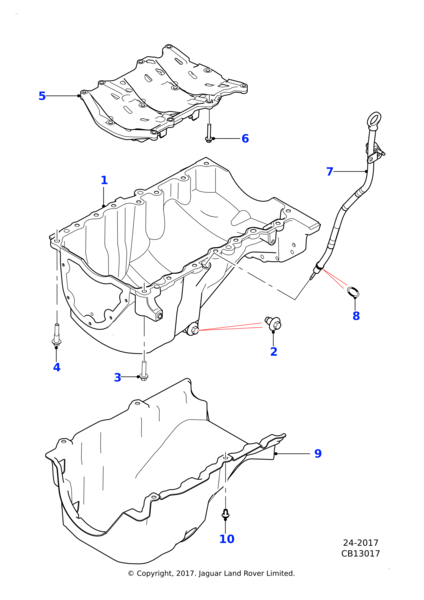 5
6
1
7
8
2
4
3
9
10
24-2017
CB13017
© Copyright, 2017. Jaguar Land Rover Limited.