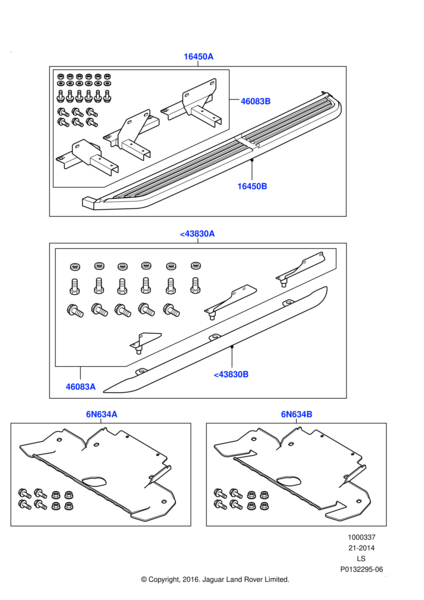 16450A

46083B

16450B

<43830A

46083A

<43830B

6N634A

6N634B

1000337
21-2014
LS
P0132295-06

© Copyright, 2016. Jaguar Land Rover Limited.