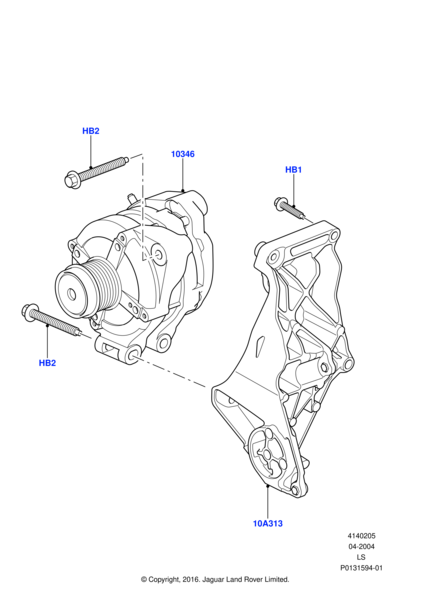 HB2

10346

HB1

HB2

10A313

4140205
04-2004
LS
P0131594-01

© Copyright, 2016. Jaguar Land Rover Limited.