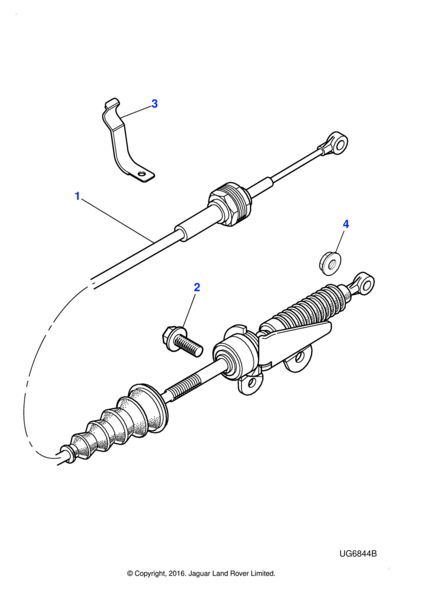 3

1

4

2

UG6844B

© Copyright, 2016. Jaguar Land Rover Limited.