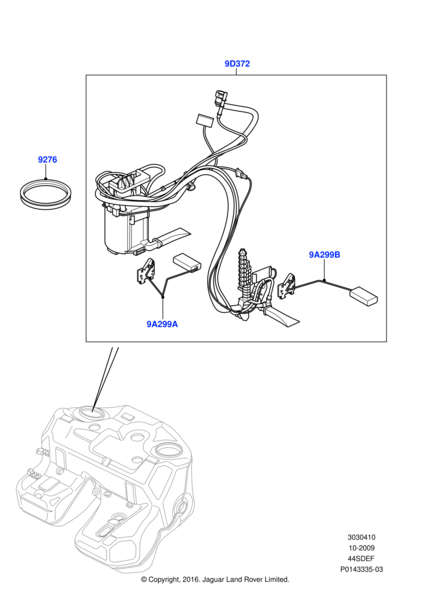 9D372

9276

9A299B

9A299A

3030410
10-2009
44SDEF
P0143335-03

© Copyright, 2016. Jaguar Land Rover Limited.