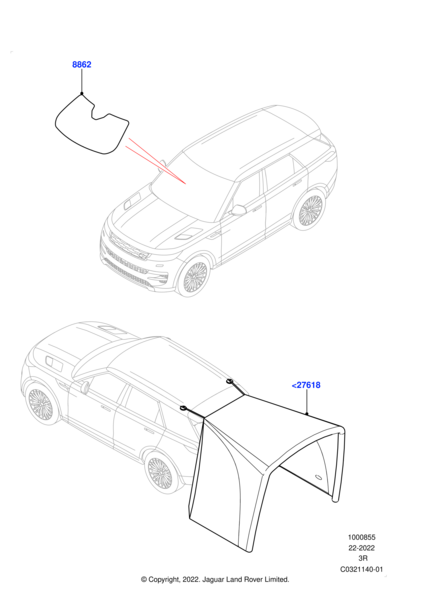 8862

<27618

1000855
22-2022
3R
C0321140-01

© Copyright, 2022. Jaguar Land Rover Limited.