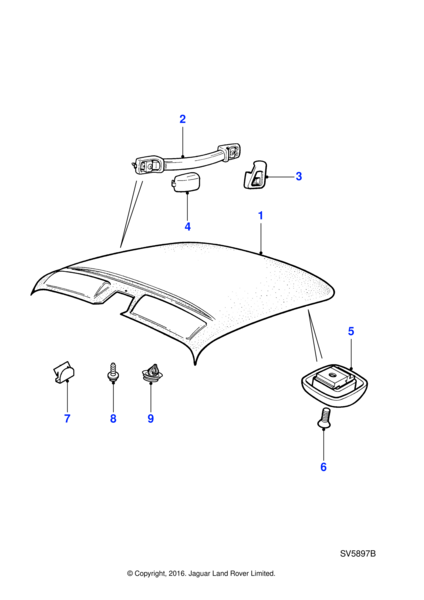 2

3

4

1

5

7

8

9

6

SV5897B

© Copyright, 2016. Jaguar Land Rover Limited.