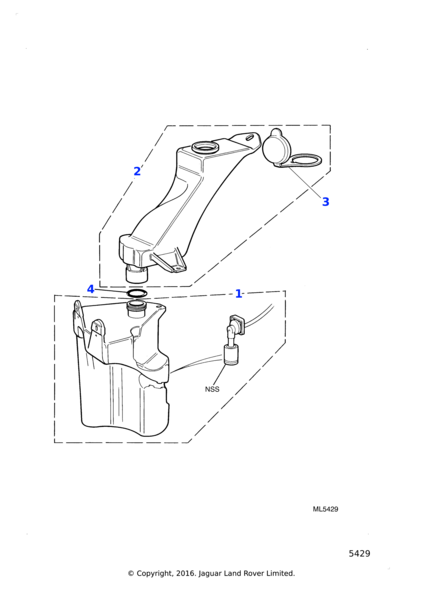 2

3

4

1

NSS

ML5429

5429

© Copyright, 2016. Jaguar Land Rover Limited.