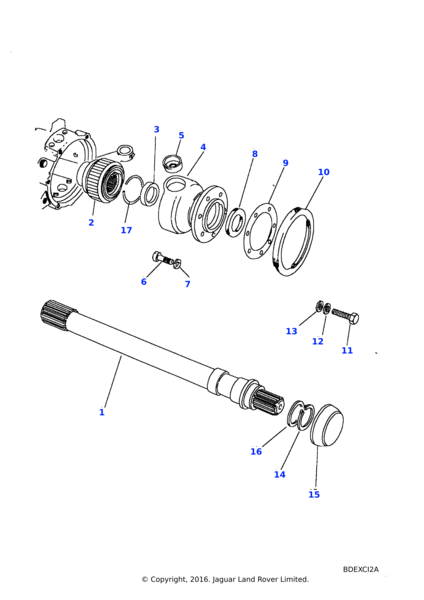 3
5
4
8
9
10
2
17
6
7
13
12
11
1
16
14
15
BDEXCI2A
© Copyright, 2016. Jaguar Land Rover Limited.