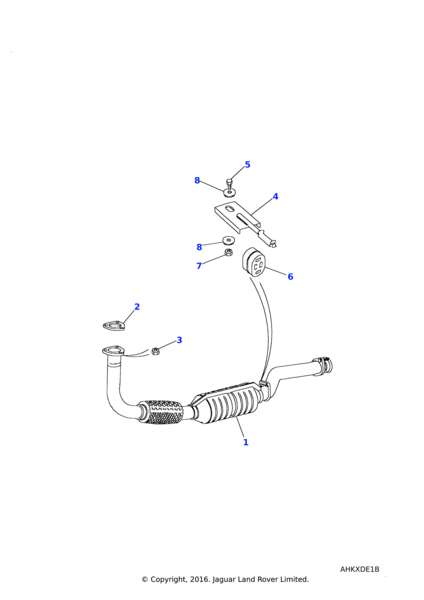 5
8
4
8
7
6
2
3
1

AHKXDE1B
© Copyright, 2016. Jaguar Land Rover Limited.