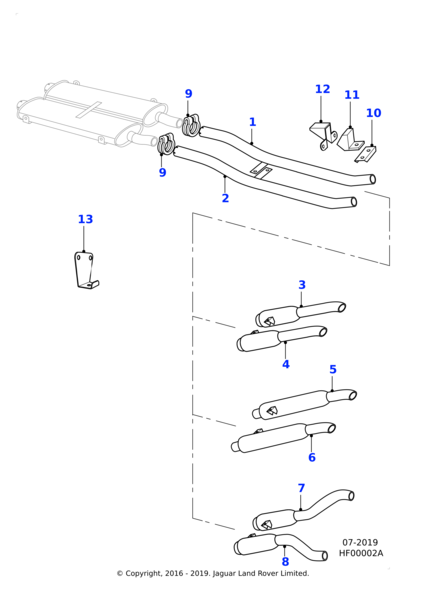 9
12
11
10
1
9
2
13
3
4
5
6
7
8
07-2019
HF00002A

© Copyright, 2016 - 2019. Jaguar Land Rover Limited.