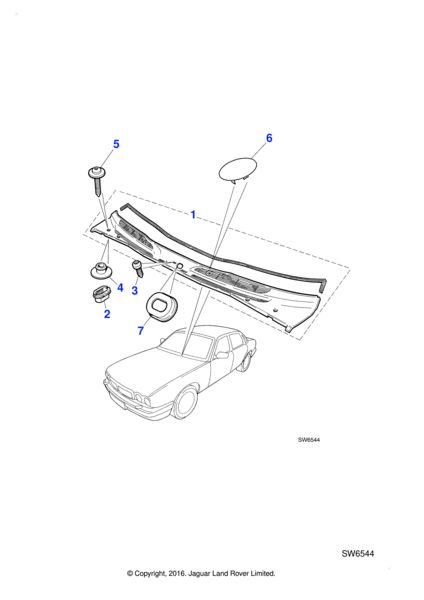 5
6
1
4
3
2
7
SW6544

SW6544

© Copyright, 2016. Jaguar Land Rover Limited.