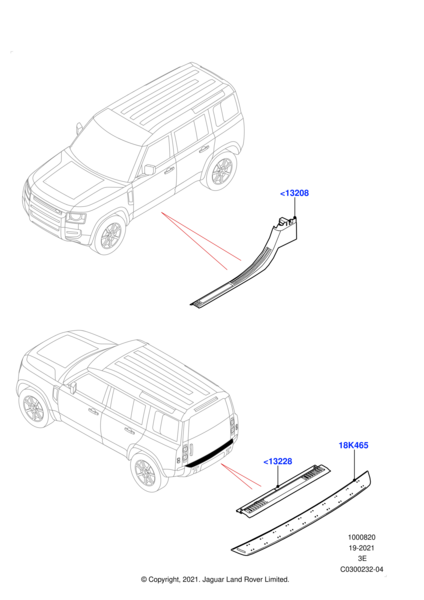 <13208

<13228

18K465

1000820
19-2021
3E
C0300232-04

© Copyright, 2021. Jaguar Land Rover Limited.