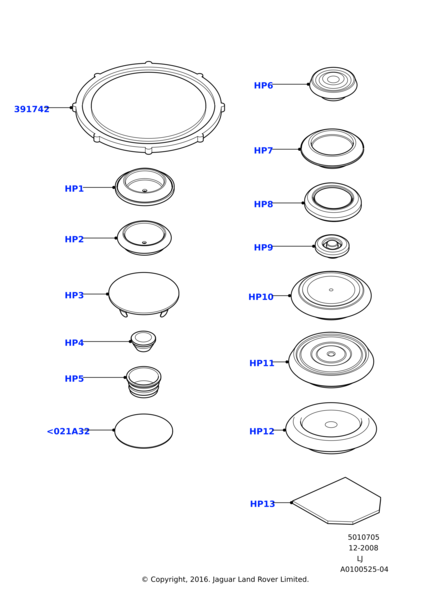 391742

HP1

HP2

HP3

HP4

HP5

<021A32

HP6

HP7

HP8

HP9

HP10

HP11

HP12

HP13

5010705
12-2008
LJ
A0100525-04

© Copyright, 2016. Jaguar Land Rover Limited.