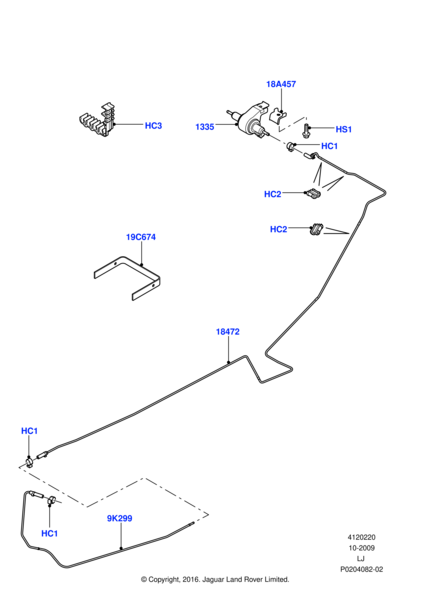 18A457
HC3
1335
HS1
HC1
HC2
HC2
19C674
18472
HC1
HC1
9K299
4120220
10-2009
LJ
P0204082-02
© Copyright, 2016. Jaguar Land Rover Limited.