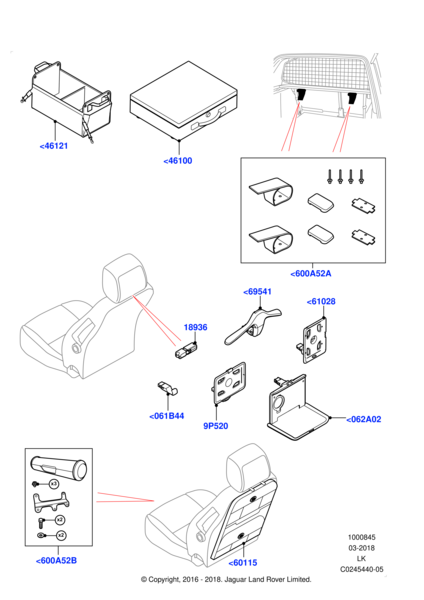 <46121

<46100

<600A52A

<69541

<61028

18936

<061B44

9P520

<062A02

x3

x2

x2

<600A52B

<60115

1000845
03-2018
LK
C0245440-05

© Copyright, 2016 - 2018. Jaguar Land Rover Limited.