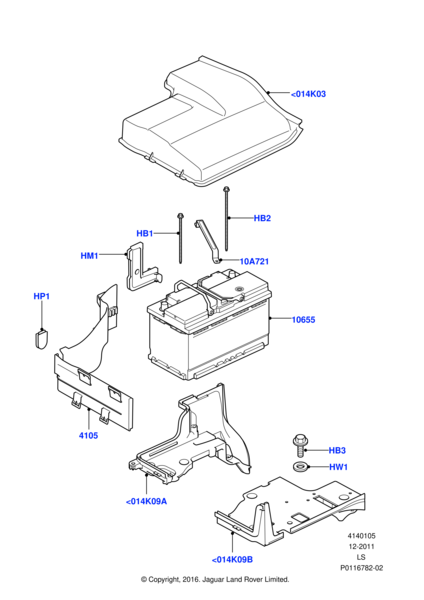 <014K03

HB2

HB1

HM1

10A721

HP1

10655

4105

HB3

HW1

<014K09A

<014K09B

4140105
12-2011
LS
P0116782-02

© Copyright, 2016. Jaguar Land Rover Limited.