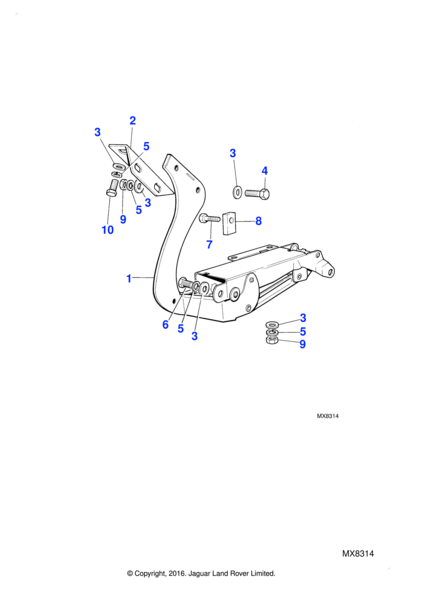 3
2
5
3
4
10
9
5
3
7
8
1
6
5
3
3
5
9

MX8314

MX8314

© Copyright, 2016. Jaguar Land Rover Limited.