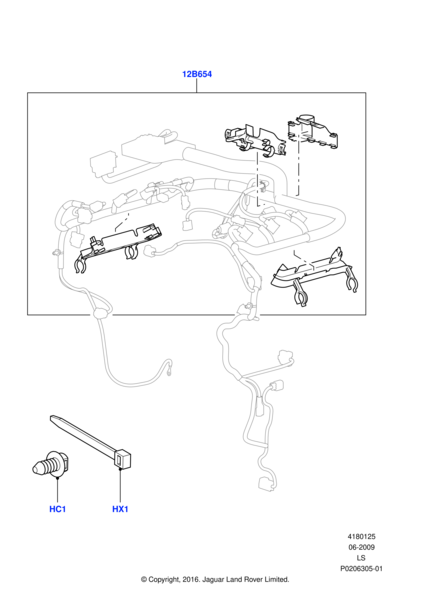 12B654

HC1

HX1

4180125
06-2009
LS
P0206305-01

© Copyright, 2016. Jaguar Land Rover Limited.