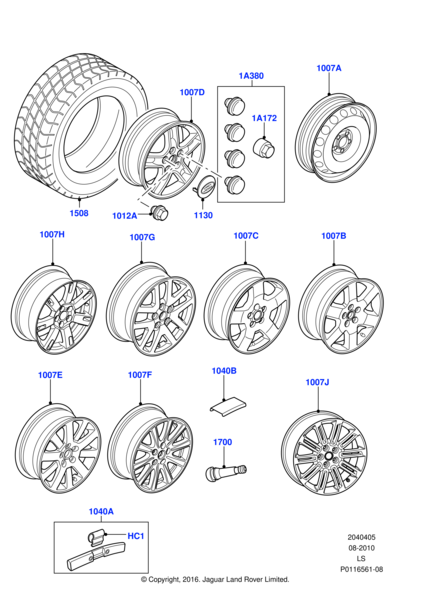 1A380
1007A
1007D
1A172
1508
1012A
1130
1007H
1007G
1007C
1007B
1007E
1007F
1040B
1007J
1700
1040A
HC1
2040405
08-2010
LS
P0116561-08
© Copyright, 2016. Jaguar Land Rover Limited.