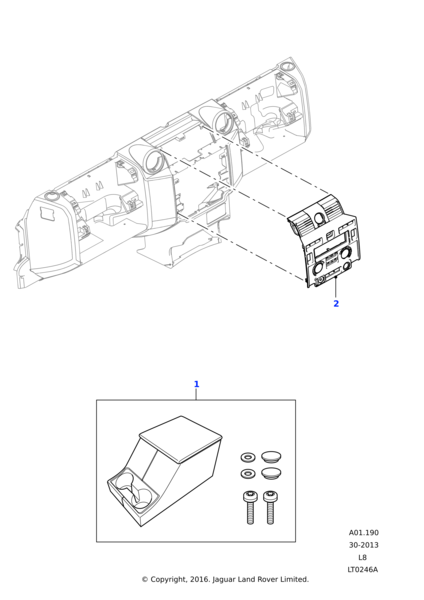 2

1

A01.190
30-2013
L8
LT0246A

© Copyright, 2016. Jaguar Land Rover Limited.