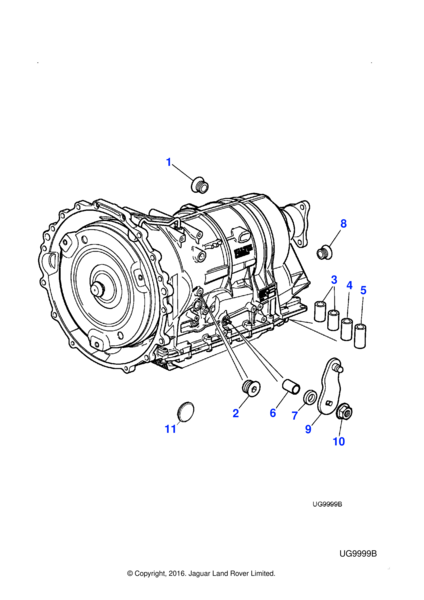 1
8
3
4
5
2
6
7
9
10
11
UG9999B
UG9999B
© Copyright, 2016. Jaguar Land Rover Limited.