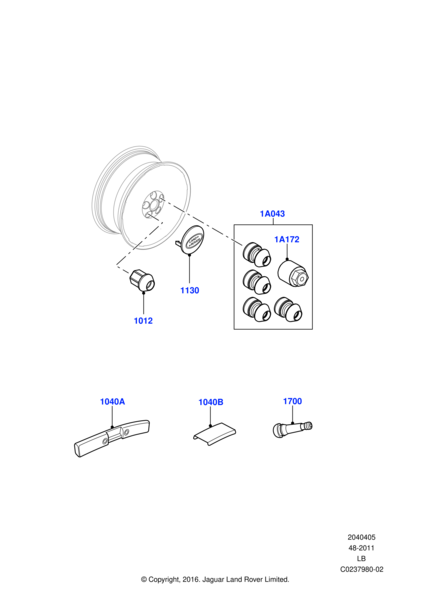 1A043

1A172

1130

1012

1040A

1040B

1700

2040405
48-2011
LB
C0237980-02

© Copyright, 2016. Jaguar Land Rover Limited.