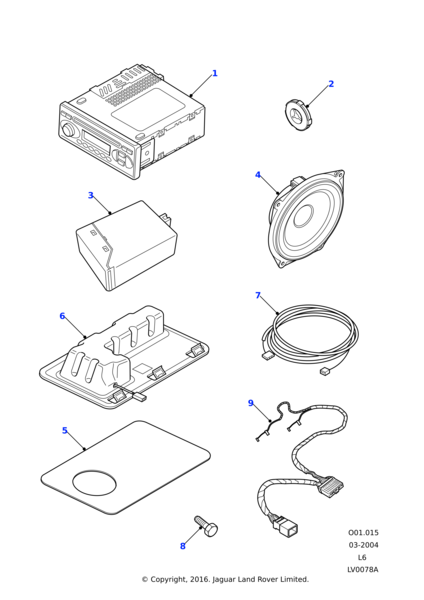 1
2
3
4
6
7
9
5
8
O01.015
03-2004
L6
LV0078A
© Copyright, 2016. Jaguar Land Rover Limited.