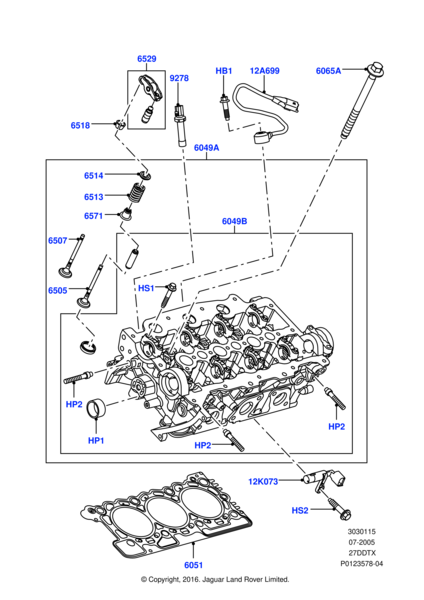 6529

9278

HB1

12A699

6065A

6518

6049A

6514

6513

6571

6049B

6507

6505

HS1

HP2

HP1

HP2

HP2

12K073

HS2

6051

3030115
07-2005
27DDTX
P0123578-04

© Copyright, 2016. Jaguar Land Rover Limited.