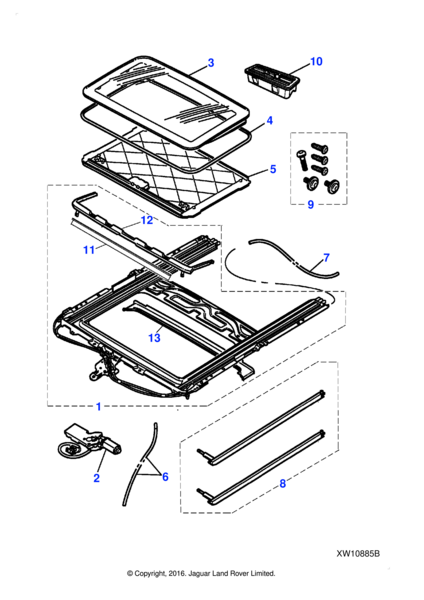 3
10
4
5
9
12
11
7
13
1
2
6
8
XW10885B
© Copyright, 2016. Jaguar Land Rover Limited.