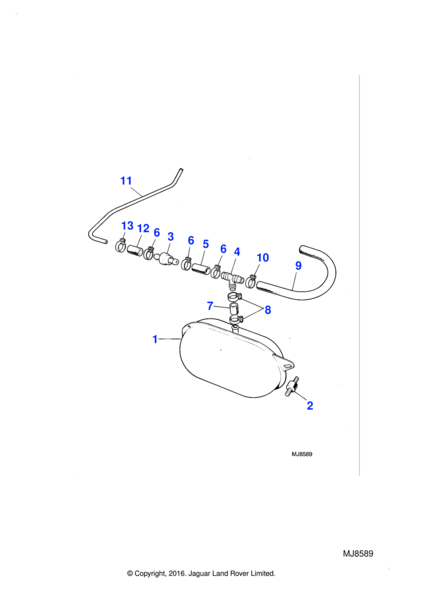 11
13 12 6 3
6 5 6 4
10
9
7
8
1
2
MJ8589

MJ8589

© Copyright, 2016. Jaguar Land Rover Limited.