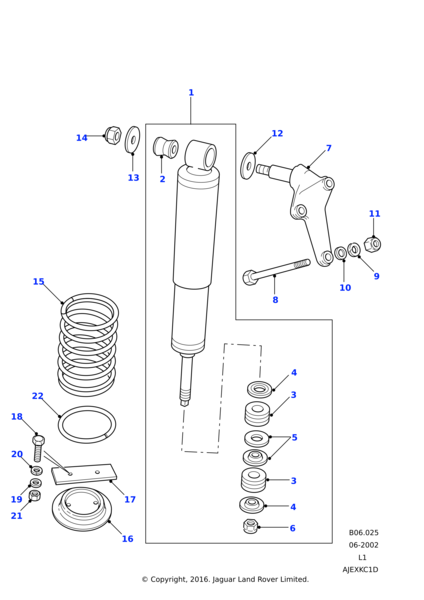 1
14
13
2
12
7
11
9
10
8
15
22
18
20
19
21
17
16
4
3
5
3
4
6
B06.025
06-2002
L1
AJEXKC1D
© Copyright, 2016. Jaguar Land Rover Limited.