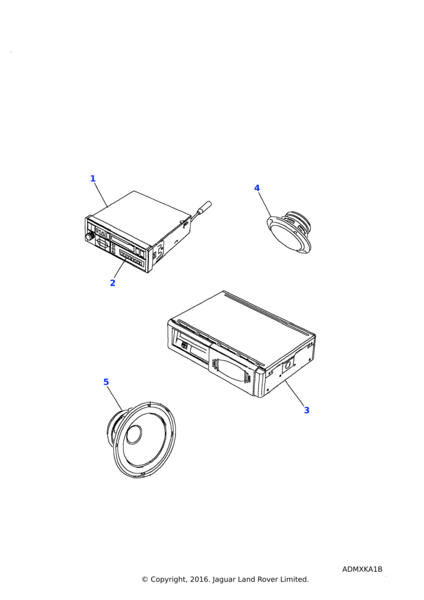 1

4

2

3

5

ADMXKA1B

© Copyright, 2016. Jaguar Land Rover Limited.