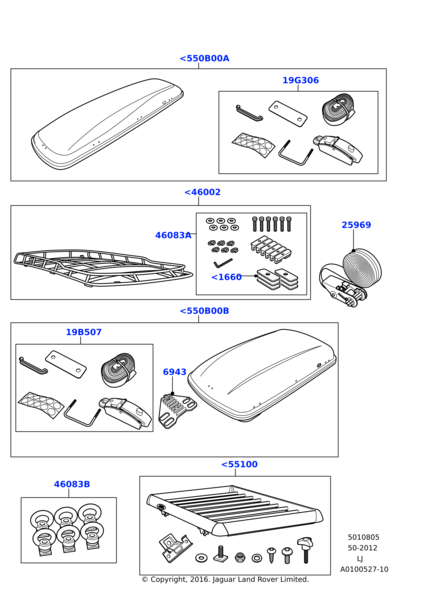 <550B00A

19G306

<46002

46083A

<1660

25969

<550B00B

19B507

6943

<55100

46083B

5010805
50-2012
LJ
A0100527-10

© Copyright, 2016. Jaguar Land Rover Limited.