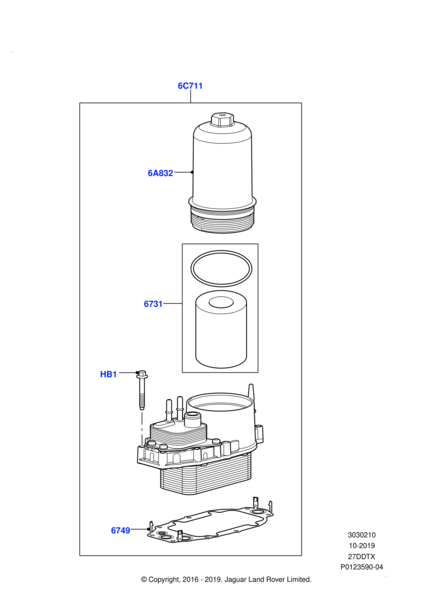 6C711

6A832

6731

HB1

6749

3030210
10-2019
27DDTX
P0123590-04

© Copyright, 2016 - 2019. Jaguar Land Rover Limited.