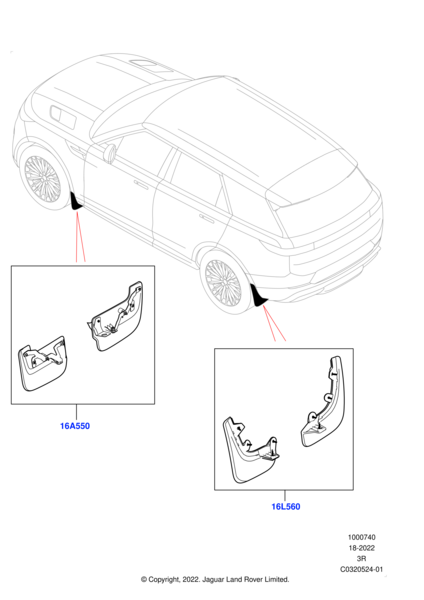 16A550

16L560

1000740
18-2022
3R
C0320524-01

© Copyright, 2022. Jaguar Land Rover Limited.