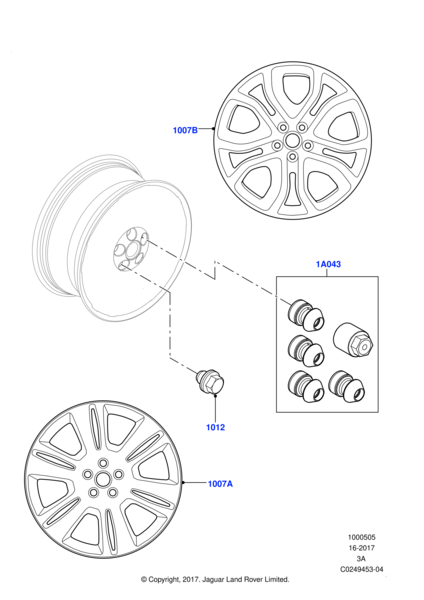 1007B

1A043

1012

1007A

1000505
16-2017
3A
C0249453-04

© Copyright, 2017. Jaguar Land Rover Limited.