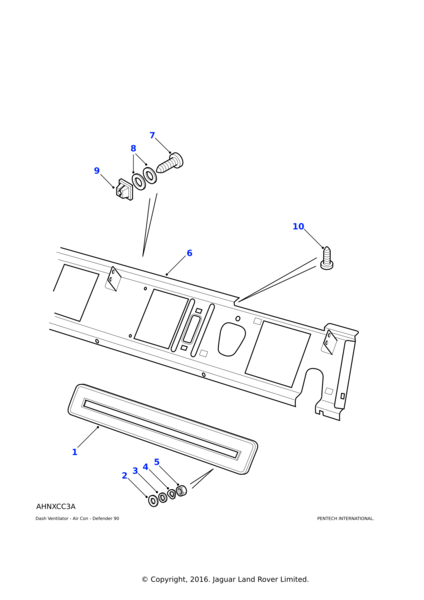 7
8
9
10
6
1
2
3
4
5
AHNXCC3A
Dash Ventilator - Air Con - Defender 90
PENTECH INTERNATIONAL.
© Copyright, 2016. Jaguar Land Rover Limited.