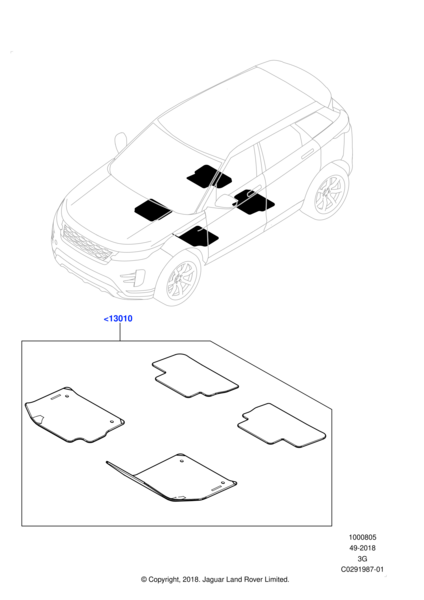 <13010

1000805
49-2018
3G
C0291987-01

© Copyright, 2018. Jaguar Land Rover Limited.