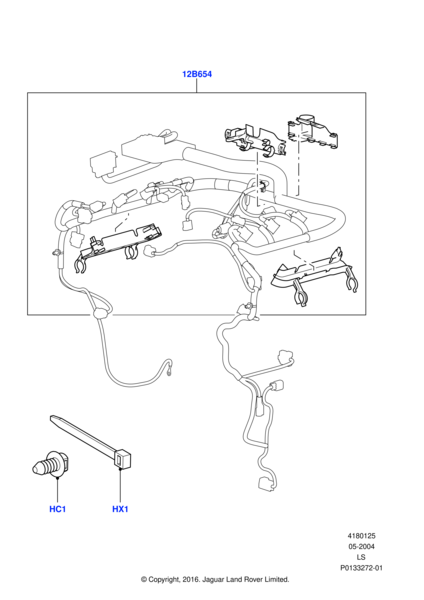 12B654

HC1

HX1

4180125
05-2004
LS
P0133272-01

© Copyright, 2016. Jaguar Land Rover Limited.